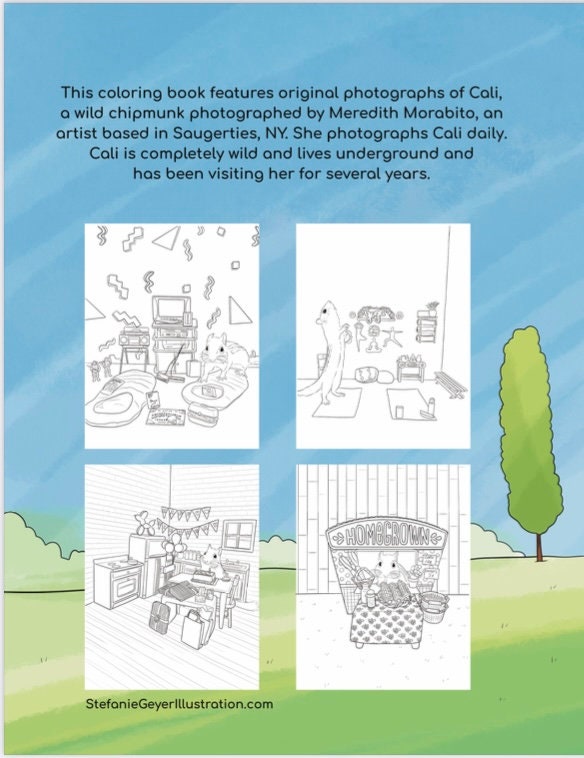 This coloring book features original photographs of Cali, a wild chipmunk photographed by Meredith Morabito, an artist based in Saugerties, NY. She photographs Cali daily. Cali is completely wild and lives underground and has been visiting her for several years.

HOMEGROWN

StefanieGeyerIllustration.com